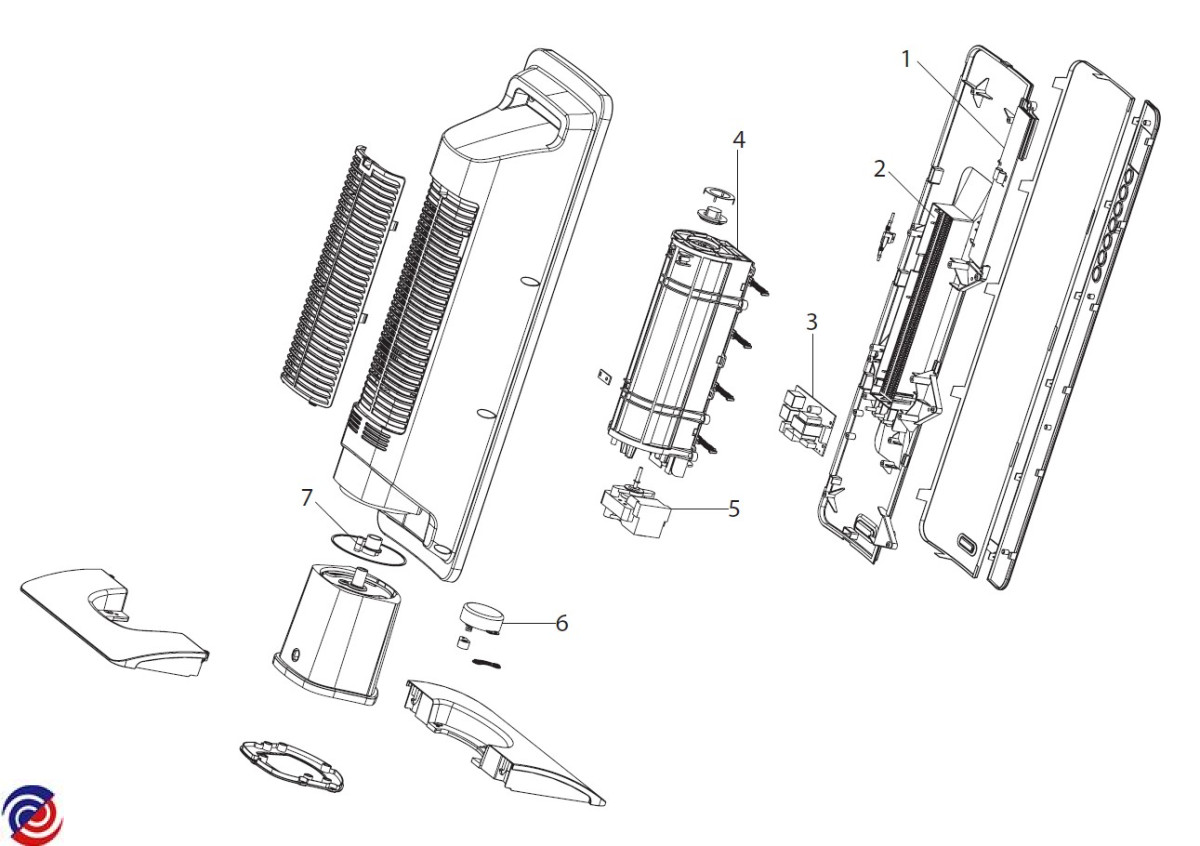 1
2
4
3
5
7
6